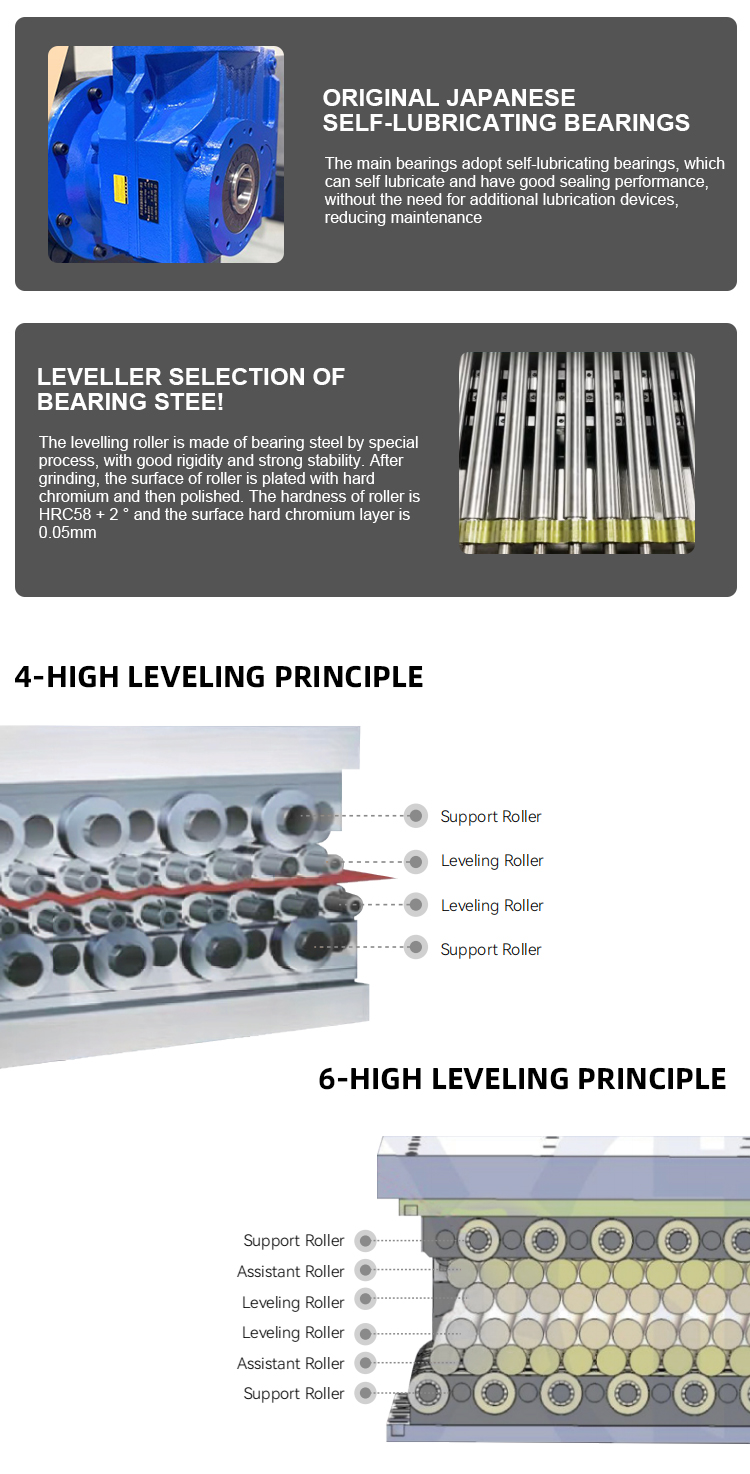 ORIGINAL JAPANESE SELF-LUBRICATING BEARINGS

The main bearings adopt self-lubricating bearings, which can self lubricate and have good sealing performance, without the need for additional lubrication devices, reducing maintenance

LEVELLER SELECTION OF BEARING STEE!

The levelling roller is made of bearing steel by special process, with good rigidity and strong stability. After grinding, the surface of roller is plated with hard chromium and then polished. The hardness of roller is HRC58 + 2 ° and the surface hard chromium layer is 0.05mm

4-HIGH LEVELING PRINCIPLE

Support Roller
Leveling Roller
Leveling Roller
Support Roller

6-HIGH LEVELING PRINCIPLE

Support Roller
Assistant Roller
Leveling Roller
Leveling Roller
Assistant Roller
Support Roller